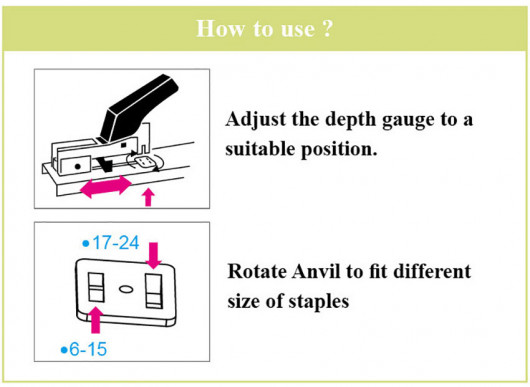 How to use ?

Adjust the depth gauge to a suitable position.

•17-24

•6-15

Rotate Anvil to fit different size of staples