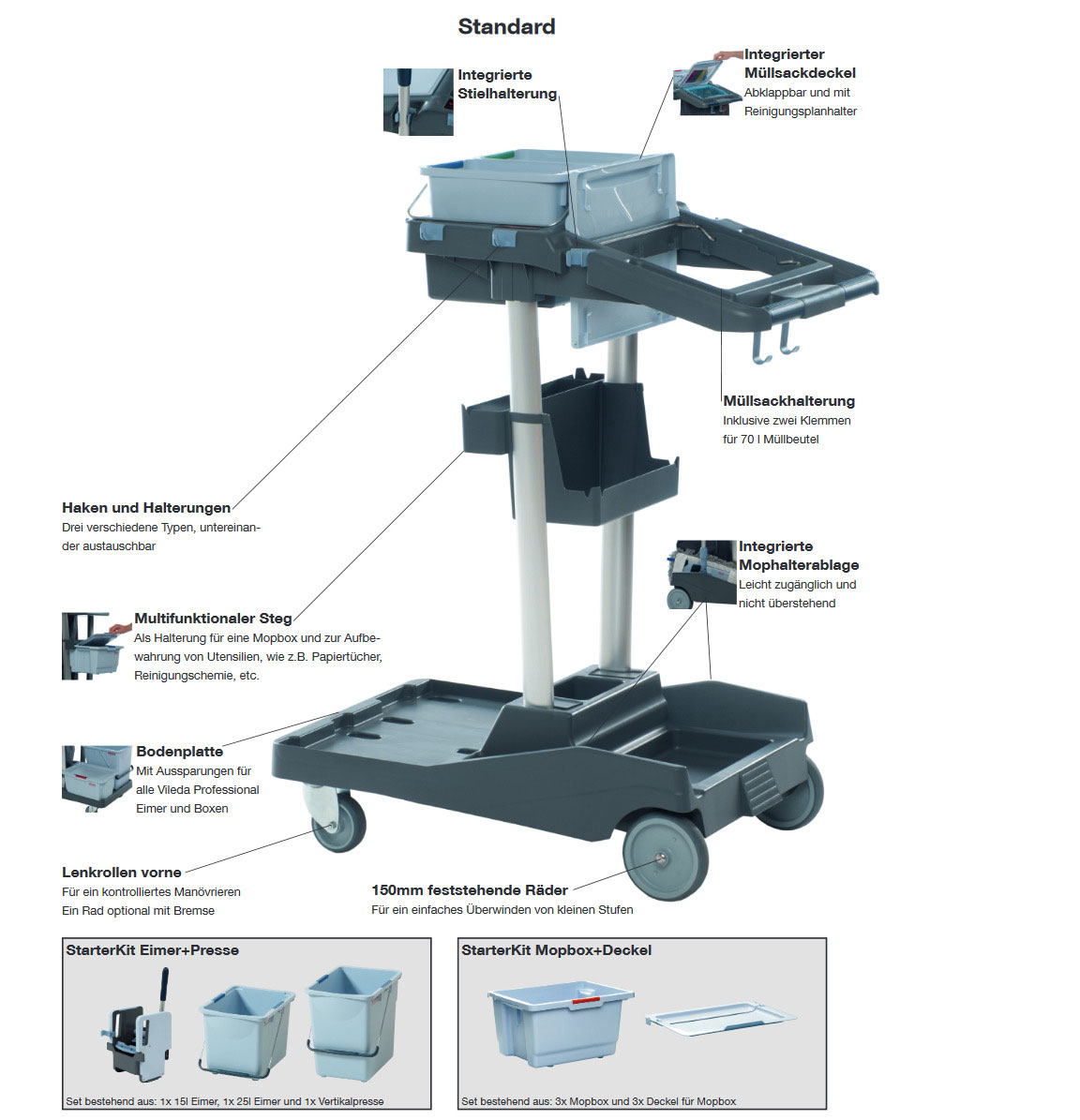 Standard

Integrierte Stielhalterung

Integrierter Müllsackdeckel
Abklappbar und mit Reinigungsplanhalter

Müllsackhalterung
Inklusive zwei Klemmen für 70 l Müllbeutel

Haken und Halterungen
Drei verschiedene Typen, untereinander austauschbar

Integrierte Mophalterablage
Leicht zugänglich und nicht überstehend

Multifunktionaler Steg
Als Halterung für eine Mopbox und zur Aufbewahrung von Utensilien, wie z.B. Papiertücher, Reinigungschemie, etc.

Bodenplatte
Mit Aussparungen für alle Vileda Professional Eimer und Boxen

Lenkrollen vorne
Für ein kontrolliertes Manövrieren
Ein Rad optional mit Bremse

150mm feststehende Räder
Für ein einfaches Überwinden von kleinen Stufen

StarterKit Eimer+Presse
Set bestehend aus: 1x 15l Eimer, 1x 25l Eimer und 1x Vertikalpresse

StarterKit Mopbox+Deckel
Set bestehend aus: 3x Mopbox und 3x Deckel für Mopbox