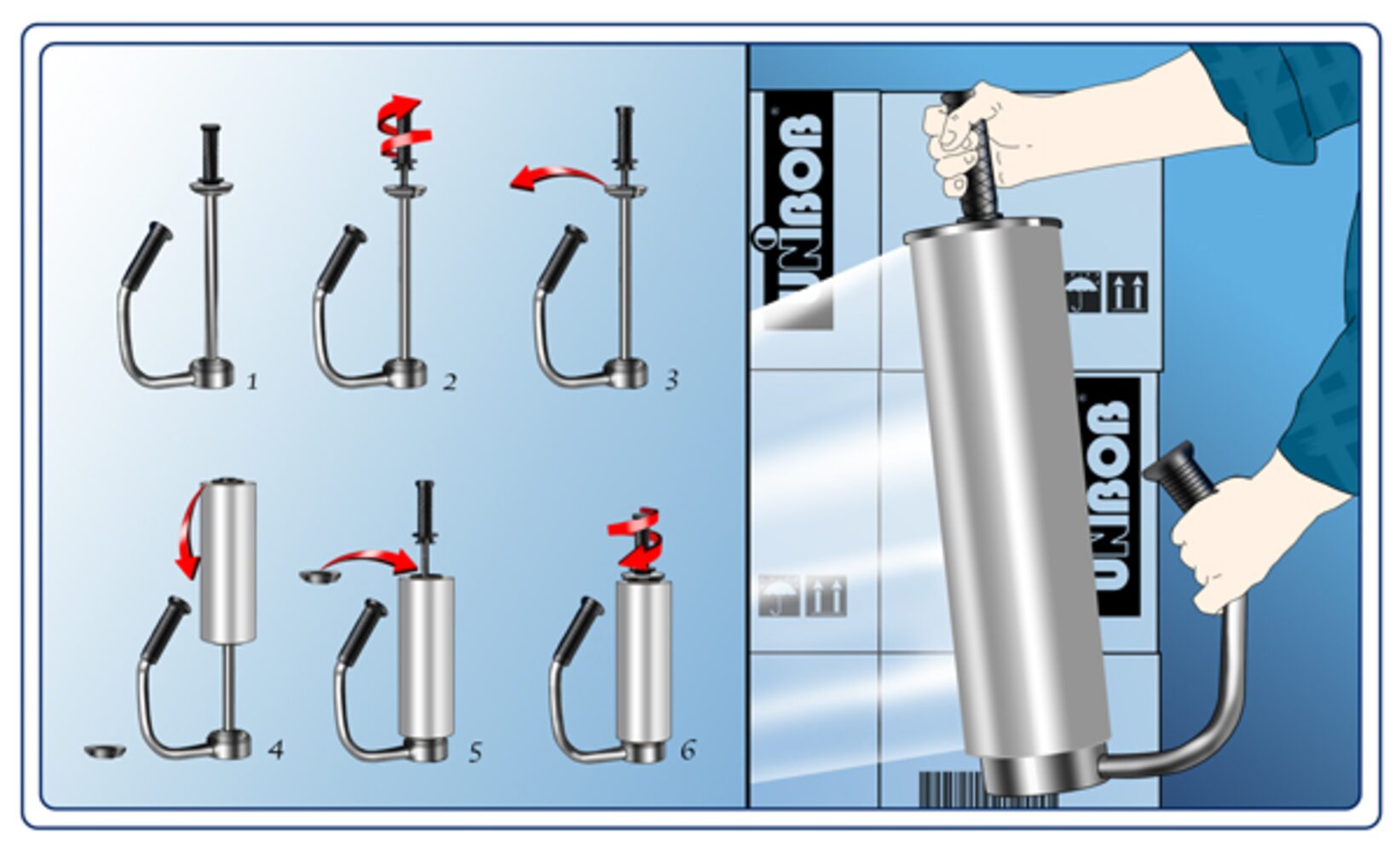 1
2
3
4
5
6
UNIBOB
UNIBOB