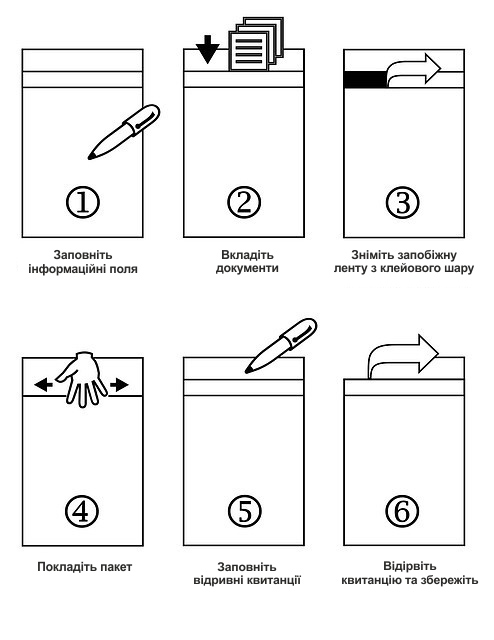 ①

Заповніть інформаційні поля

②

Вкладіть документи

③

Зніміть запобіжну ленту з клейового шару

④

Покладіть пакет

⑤

Заповніть відривні квитанції

⑥

Відірвіть квитанцію та збережіть