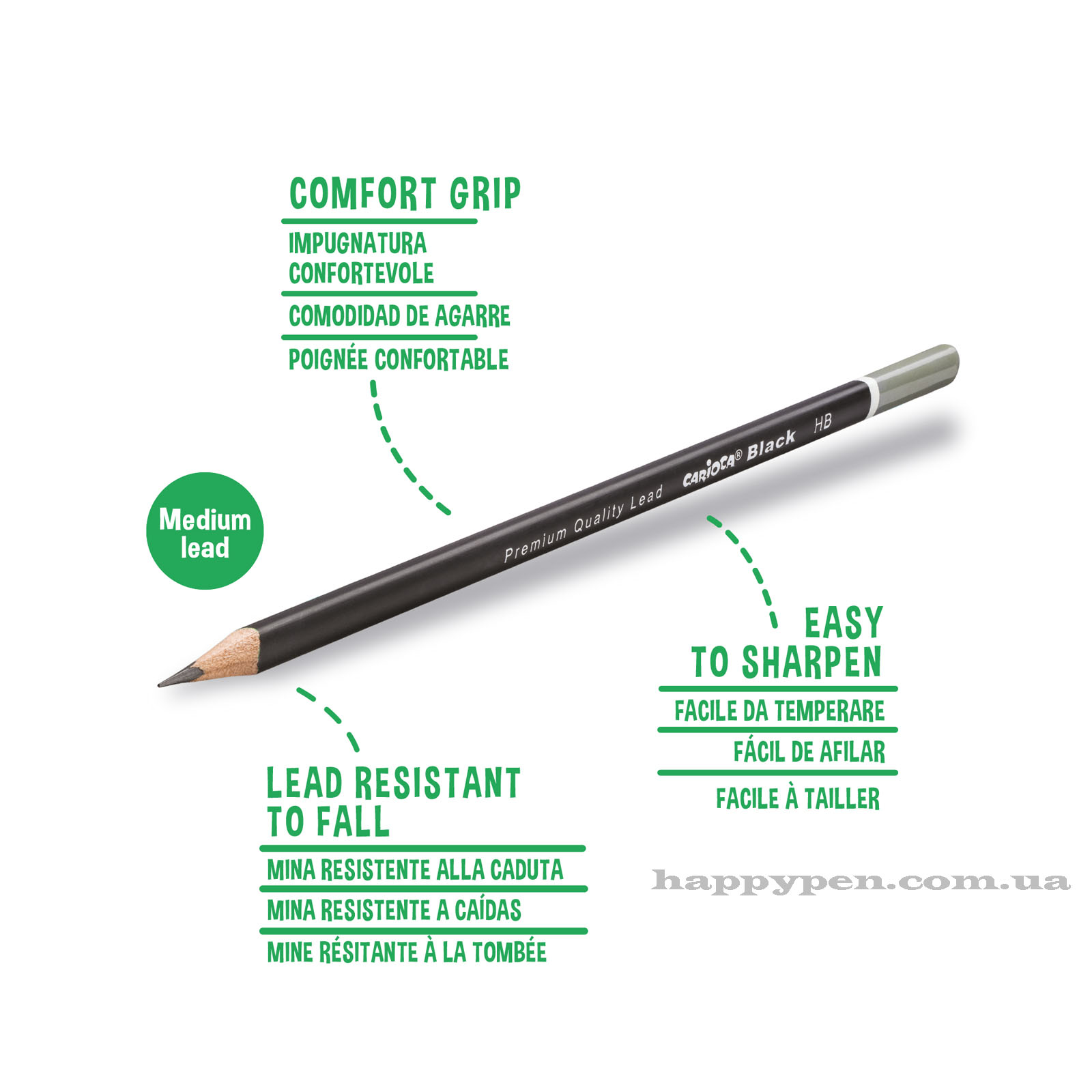 COMFORT GRIP

IMPUGNATURA CONFORTEVOLE

COMODIDAD DE AGARRE

POIGNÉE CONFORTABLE

Medium lead

Premium Quality Lead CARIOCA® Black HB

EASY TO SHARPEN

FACILE DA TEMPERARE

FÁCIL DE AFILAR

FACILE À TAILLER

LEAD RESISTANT TO FALL

MINA RESISTENTE ALLA CADUTA

MINA RESISTENTE A CAÍDAS

MINE RÉSITANTE À LA TOMBÉE

happypen.com.ua