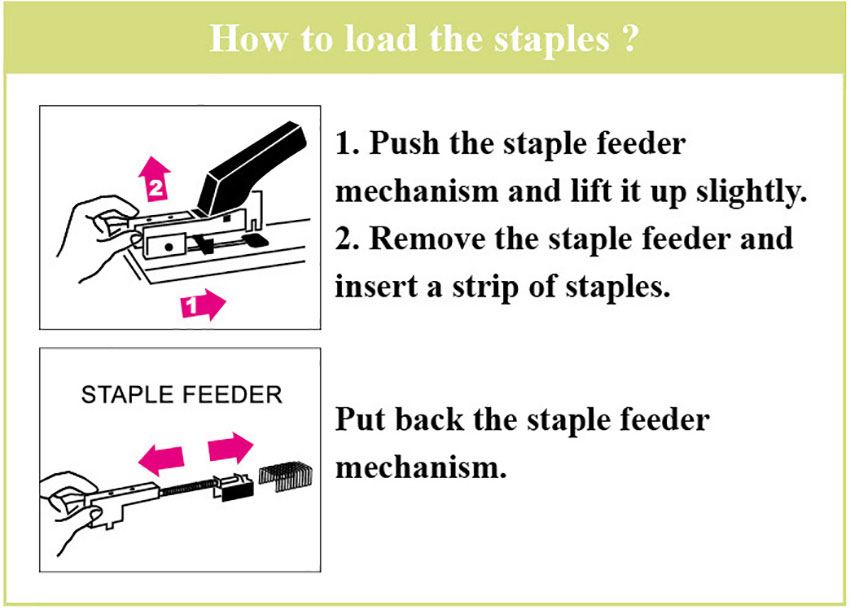 How to load the staples ?

2

1

1. Push the staple feeder mechanism and lift it up slightly.
2. Remove the staple feeder and insert a strip of staples.

STAPLE FEEDER

Put back the staple feeder mechanism.