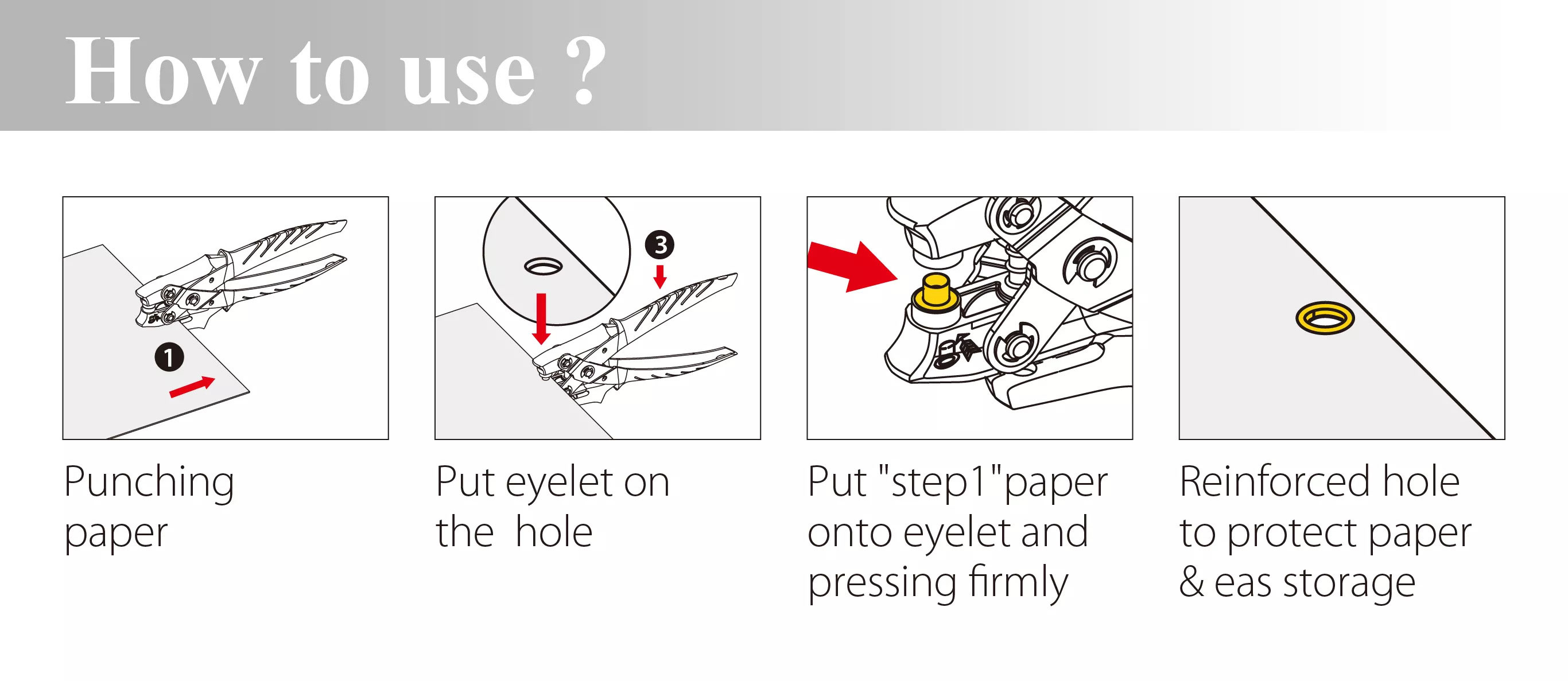 How to use ?

1

Punching paper

3

Put eyelet on the hole

Put "step1"paper onto eyelet and pressing firmly

Reinforced hole to protect paper & eas storage