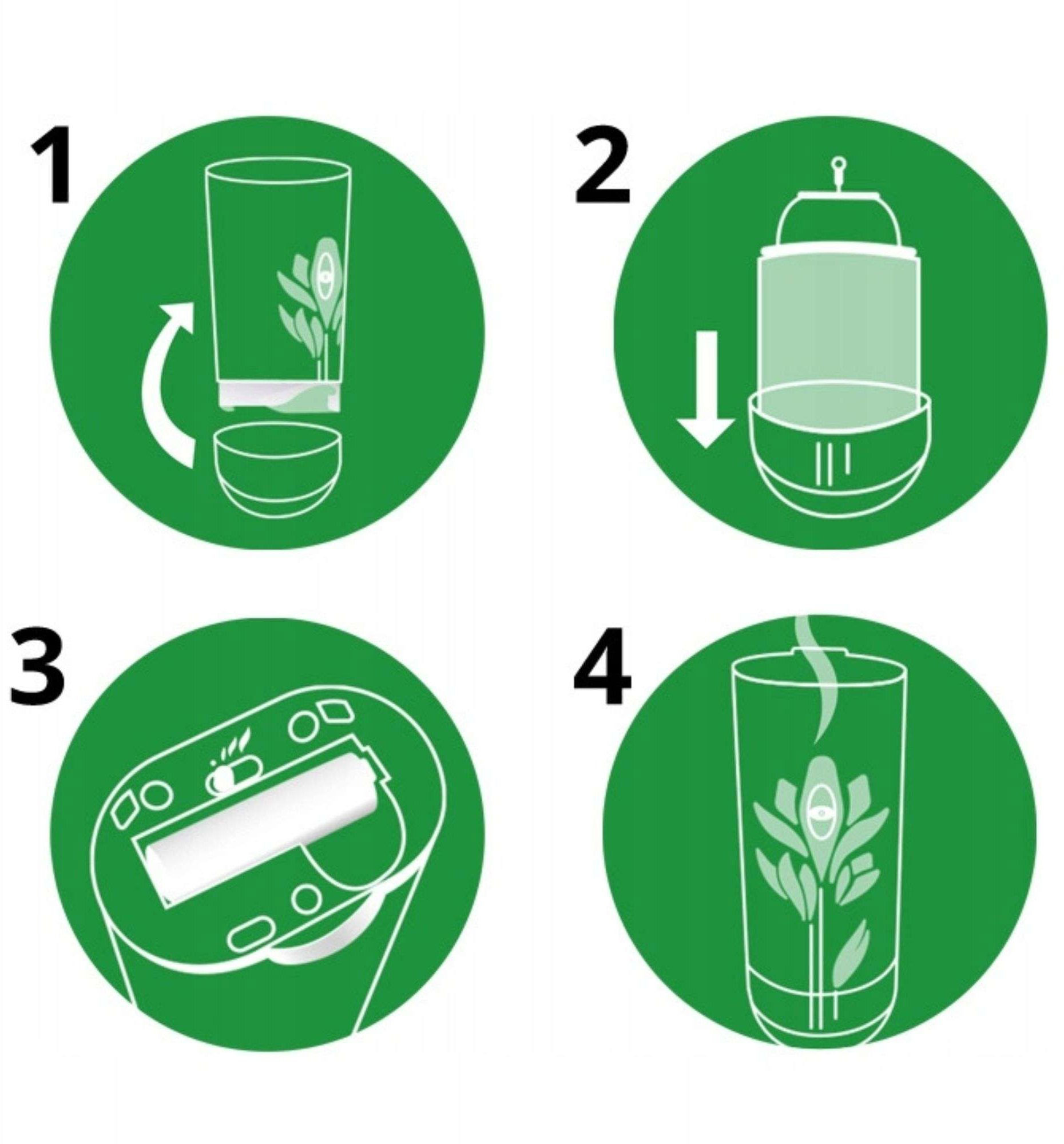 1

2

3

4