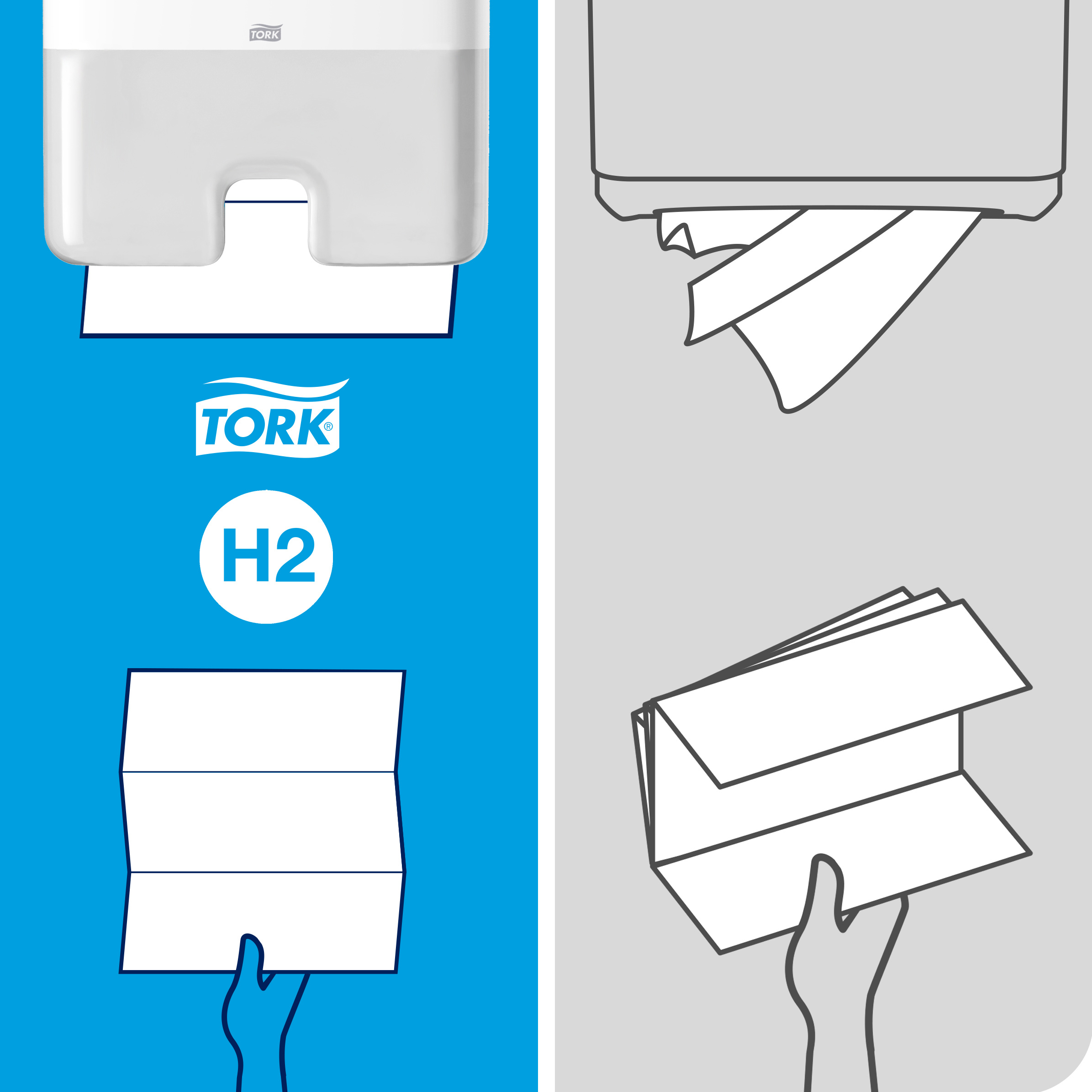 TORK

TORK®

H2