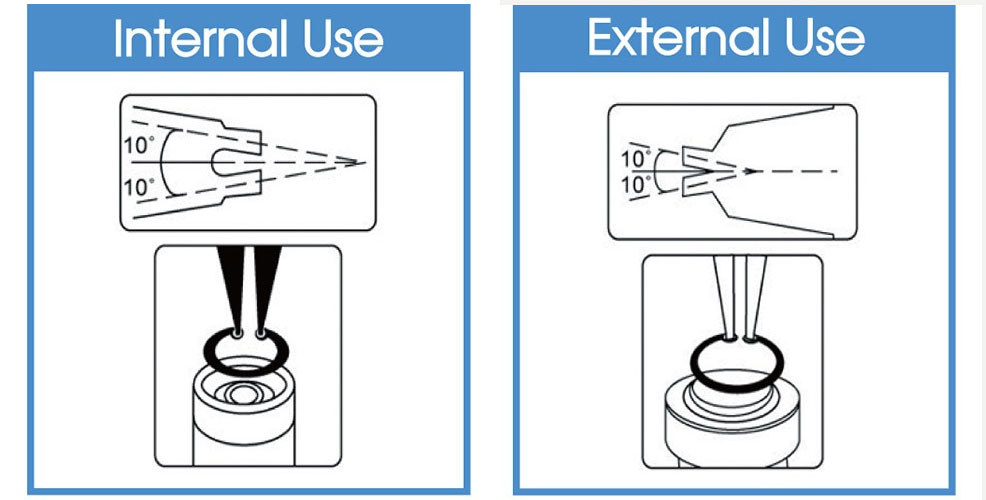 Internal Use

10°

10°

External Use

10°

10°